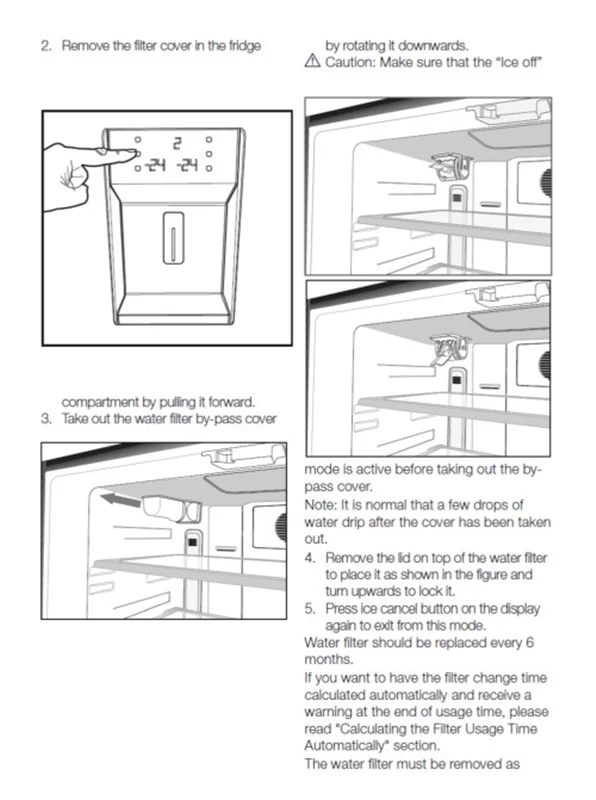 2. Remove the filter cover in the fridge

2
-24 -24

compartment by pulling it forward.
3. Take out the water filter by-pass cover

by rotating it downwards.
⚠ Caution: Make sure that the "Ice off"

mode is active before taking out the by-pass cover.
Note: It is normal that a few drops of water drip after the cover has been taken out.
4. Remove the lid on top of the water filter to place it as shown in the figure and turn upwards to lock it.
5. Press ice cancel button on the display again to exit from this mode.
Water filter should be replaced every 6 months.
If you want to have the filter change time calculated automatically and receive a warning at the end of usage time, please read "Calculating the Filter Usage Time Automatically" section.
The water filter must be removed as