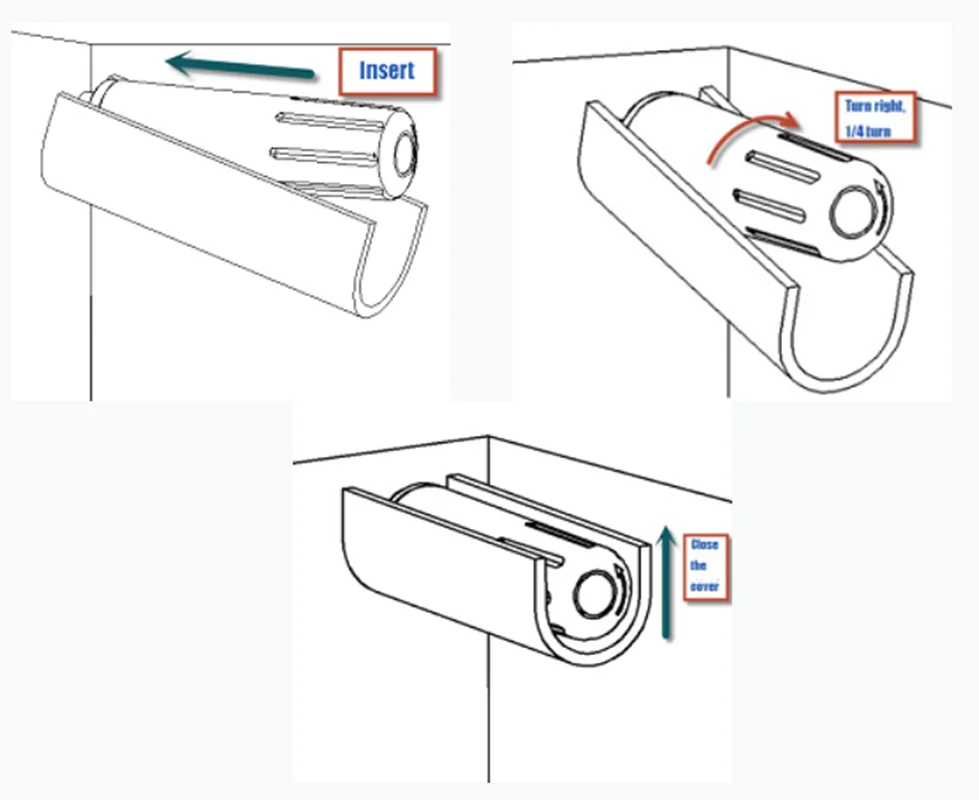 Insert

Turn right, 1/4 turn

Close the cover